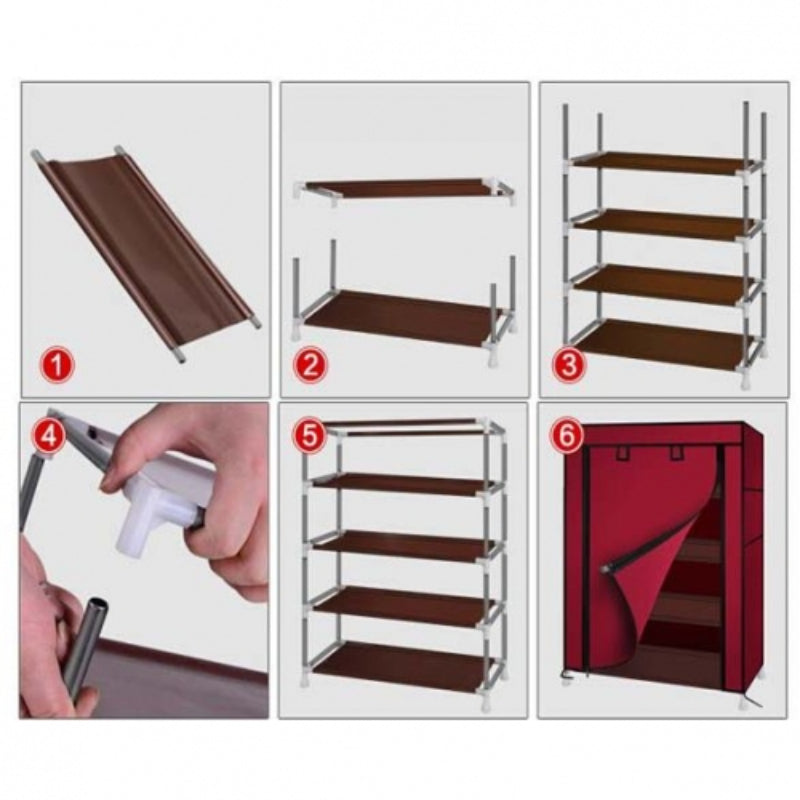 1

2

3

4

5

6