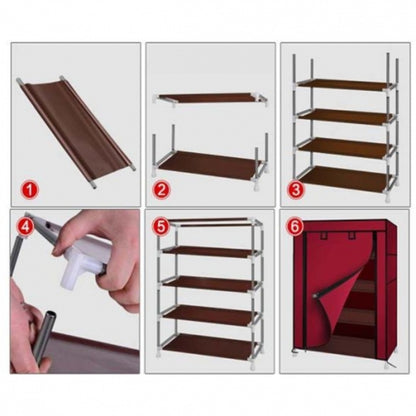 1

2

3

4

5

6