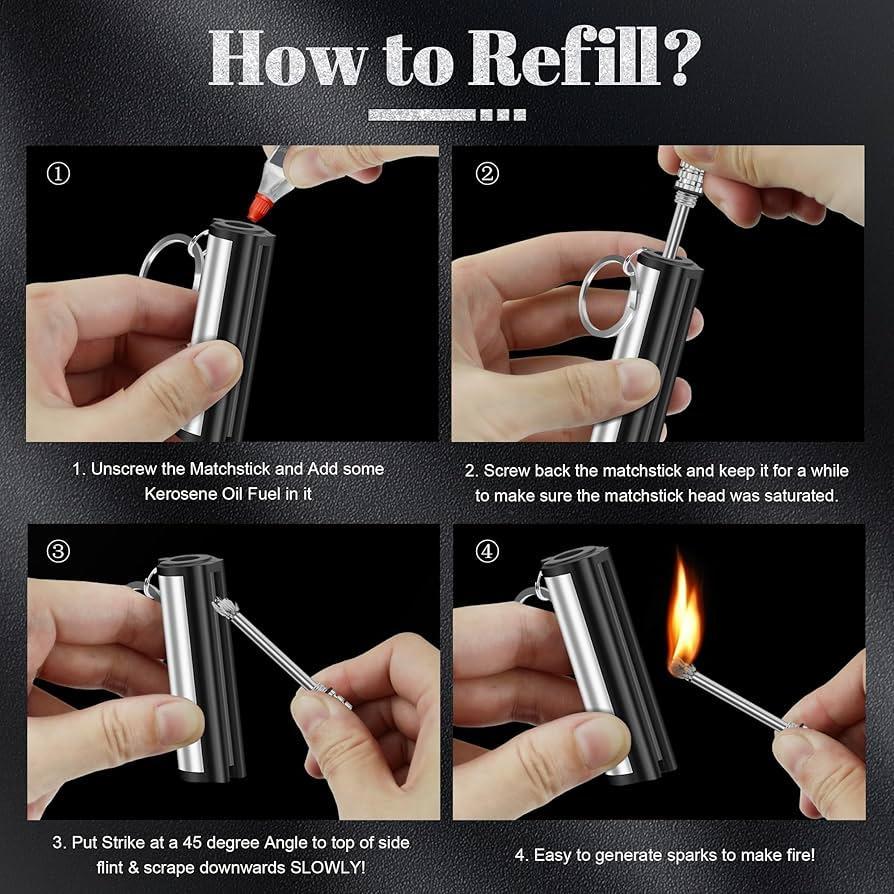 How to Refill?

①

1. Unscrew the Matchstick and Add some Kerosene Oil Fuel in it

②

2. Screw back the matchstick and keep it for a while to make sure the matchstick head was saturated.

③

3. Put Strike at a 45 degree Angle to top of side flint & scrape downwards SLOWLY!

④

4. Easy to generate sparks to make fire!