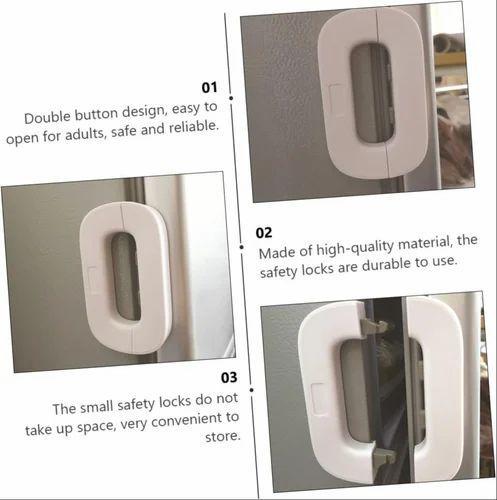 01
Double button design, easy to open for adults, safe and reliable.

02
Made of high-quality material, the safety locks are durable to use.

03
The small safety locks do not take up space, very convenient to store.