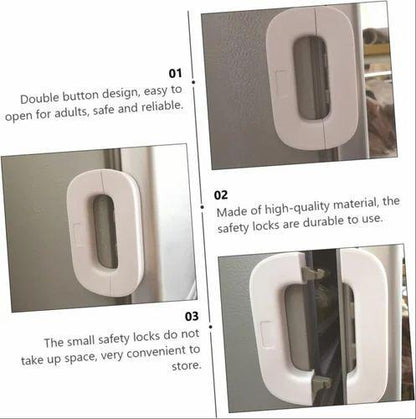 01

Double button design, easy to open for adults, safe and reliable.

02

Made of high-quality material, the safety locks are durable to use.

03

The small safety locks do not take up space, very convenient to store.